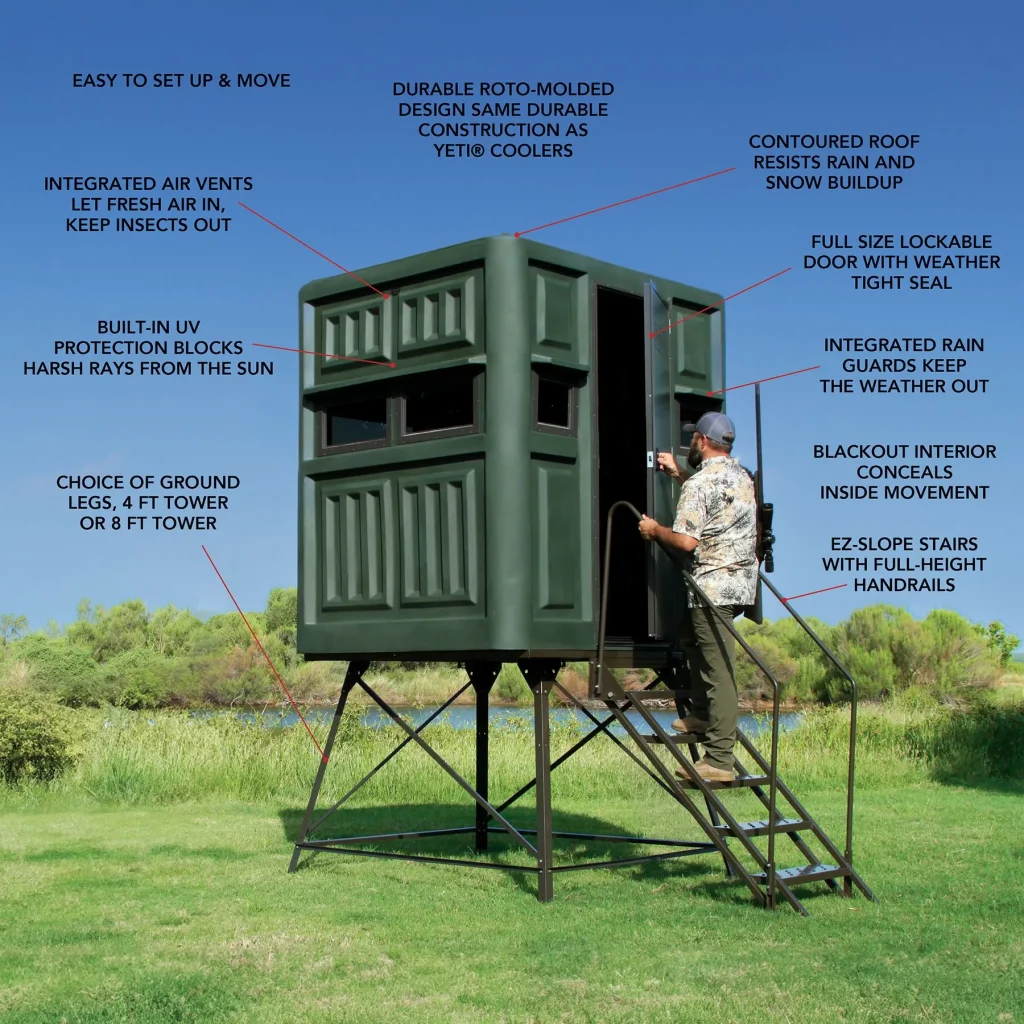 EASY TO SET UP & MOVE

DURABLE ROTO-MOLDED DESIGN SAME DURABLE CONSTRUCTION AS YETI® COOLERS

CONTOURED ROOF RESISTS RAIN AND SNOW BUILDUP

INTEGRATED AIR VENTS LET FRESH AIR IN, KEEP INSECTS OUT

FULL SIZE LOCKABLE DOOR WITH WEATHER TIGHT SEAL

BUILT-IN UV PROTECTION BLOCKS HARSH RAYS FROM THE SUN

INTEGRATED RAIN GUARDS KEEP THE WEATHER OUT

BLACKOUT INTERIOR CONCEALS INSIDE MOVEMENT

CHOICE OF GROUND LEGS, 4 FT TOWER OR 8 FT TOWER

EZ-SLOPE STAIRS WITH FULL-HEIGHT HANDRAILS